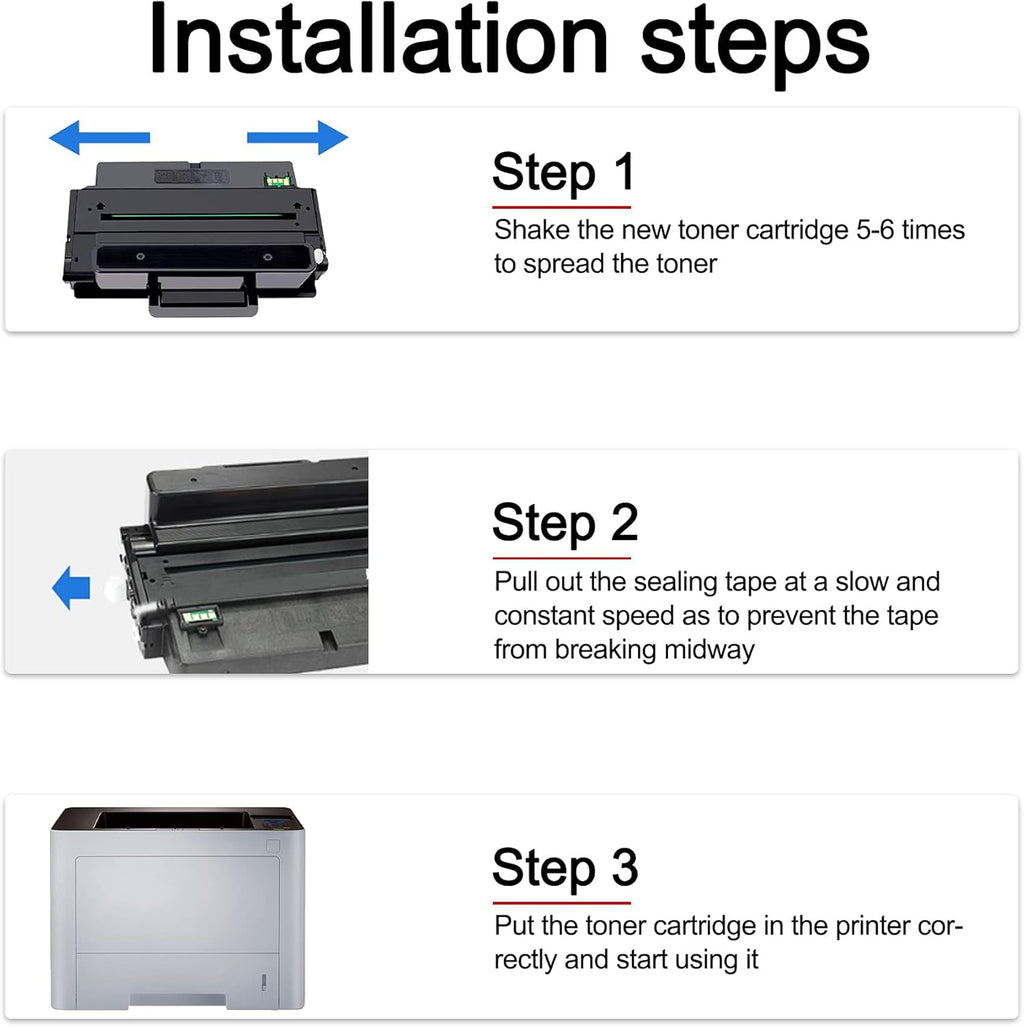 Installation steps

Step 1

Shake the new toner cartridge 5-6 times to spread the toner

Step 2

Pull out the sealing tape at a slow and constant speed as to prevent the tape from breaking midway

Step 3

Put the toner cartridge in the printer correctly and start using it